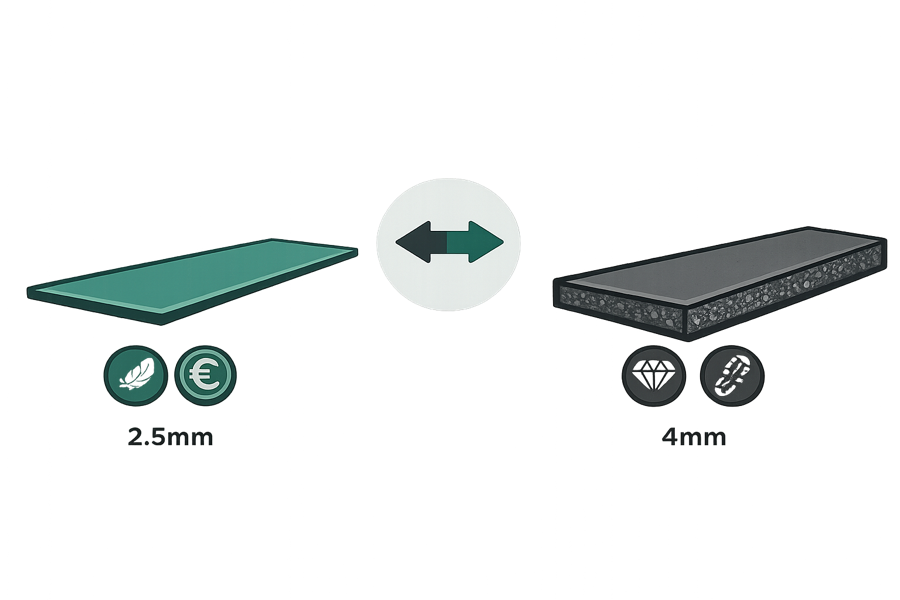 €

2.5mm

4mm